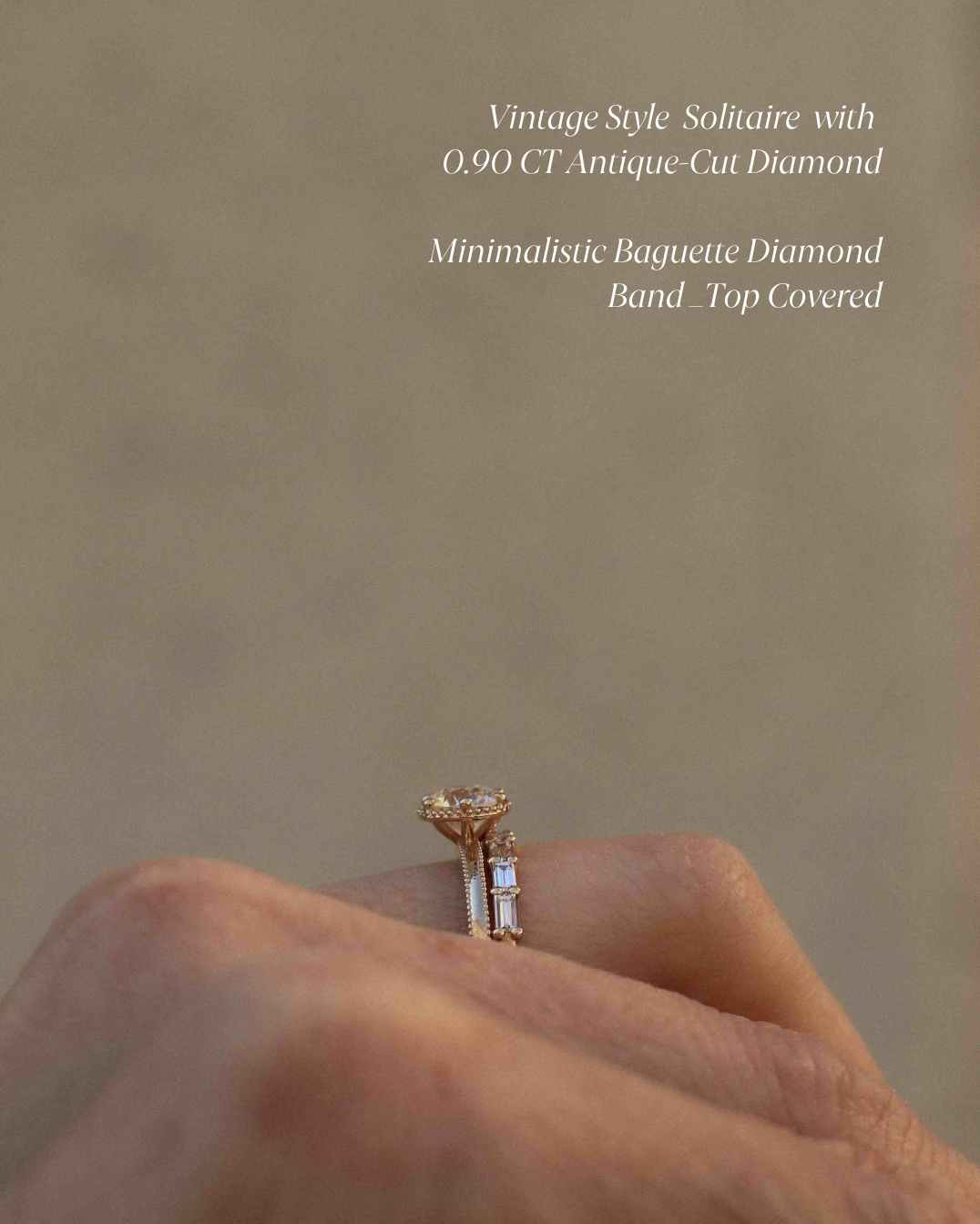 Vintage Style Solitaire with
0.90 CT Antique-Cut Diamond

Minimalistic Baguette Diamond
Band _Top Covered